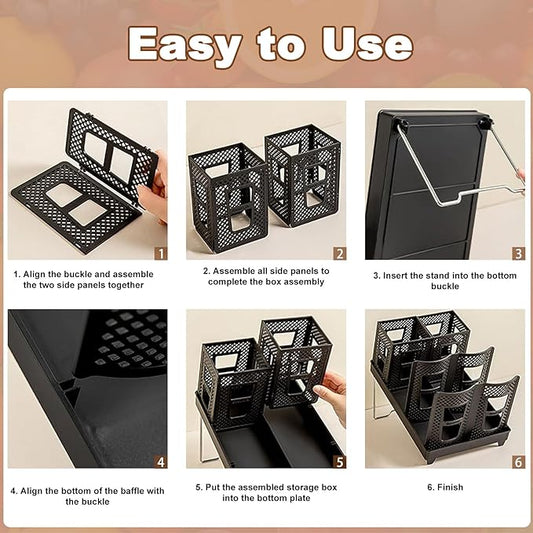 Easy to Use

1

1. Align the buckle and assemble the two side panels together

2

2. Assemble all side panels to complete the box assembly

3

3. Insert the stand into the bottom buckle

4

4. Align the bottom of the baffle with the buckle

5

5. Put the assembled storage box into the bottom plate

6

6. Finish