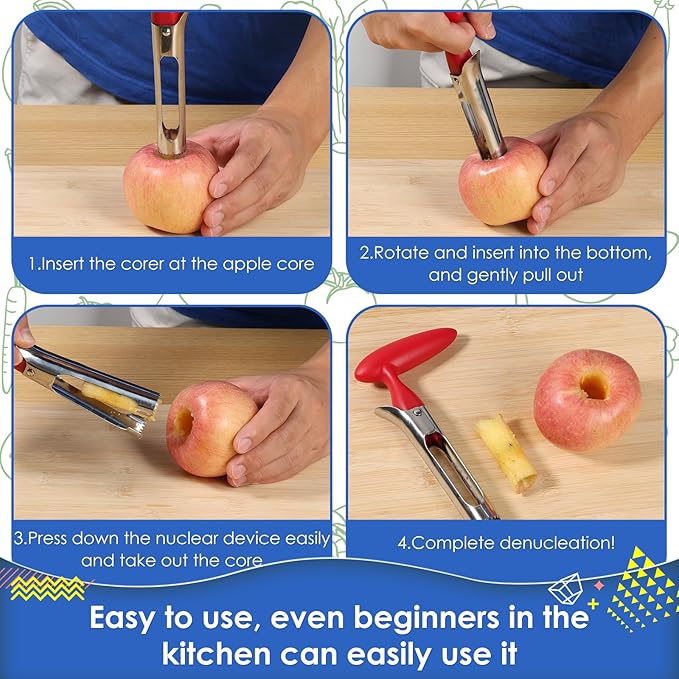 1.Insert the corer at the apple core

2.Rotate and insert into the bottom, and gently pull out

3.Press down the nuclear device easily and take out the core

4.Complete denucleation!

Easy to use, even beginners in the kitchen can easily use it