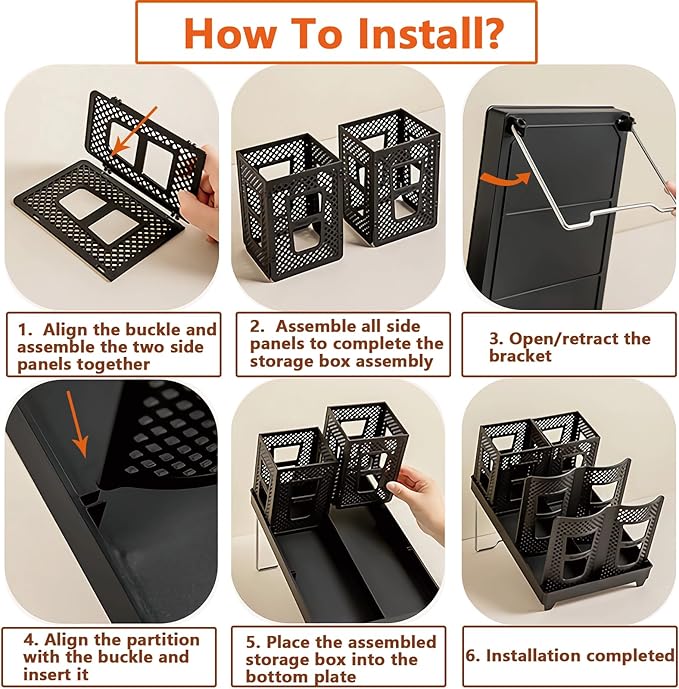 How To Install?

1. Align the buckle and assemble the two side panels together

2. Assemble all side panels to complete the storage box assembly

3. Open/retract the bracket

4. Align the partition with the buckle and insert it

5. Place the assembled storage box into the bottom plate

6. Installation completed