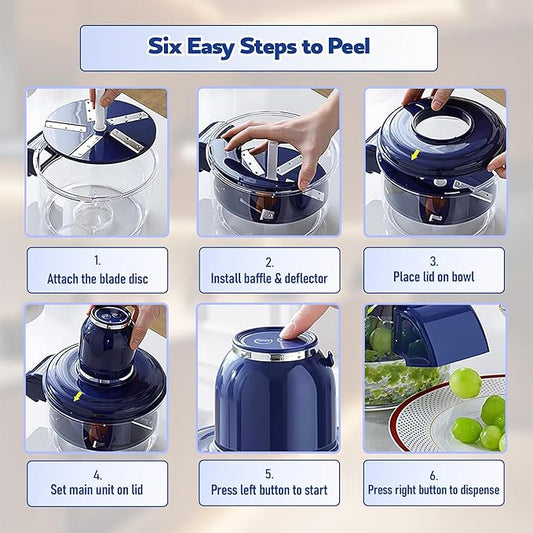 Six Easy Steps to Peel

1.
Attach the blade disc

2.
Install baffle & deflector

3.
Place lid on bowl

4.
Set main unit on lid

5.
Press left button to start

6.
Press right button to dispense