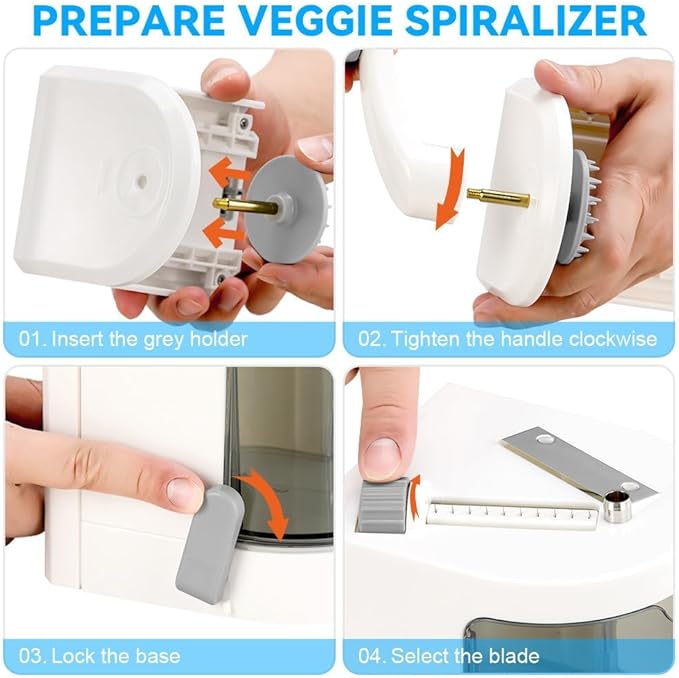 PREPARE VEGGIE SPIRALIZER

01. Insert the grey holder

02. Tighten the handle clockwise

03. Lock the base

04. Select the blade