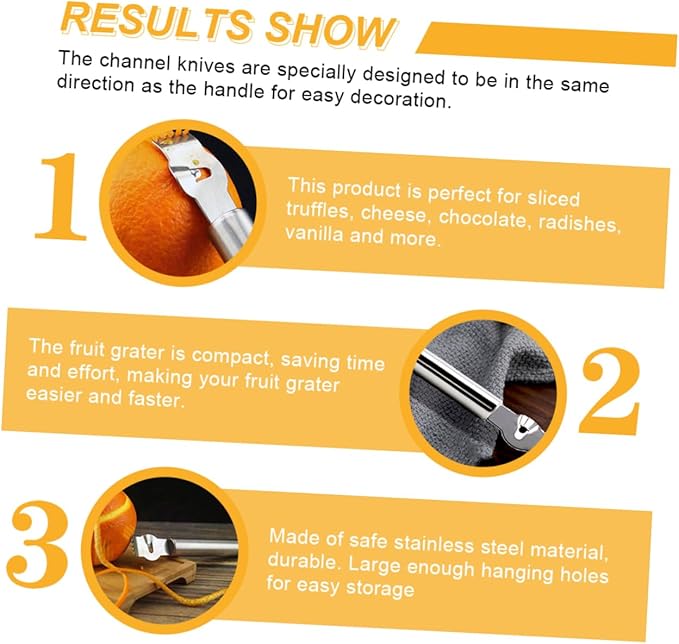 RESULTS SHOW

The channel knives are specially designed to be in the same direction as the handle for easy decoration.

1

This product is perfect for sliced truffles, cheese, chocolate, radishes, vanilla and more.

The fruit grater is compact, saving time and effort, making your fruit grater easier and faster.

2

3

Made of safe stainless steel material, durable. Large enough hanging holes for easy storage