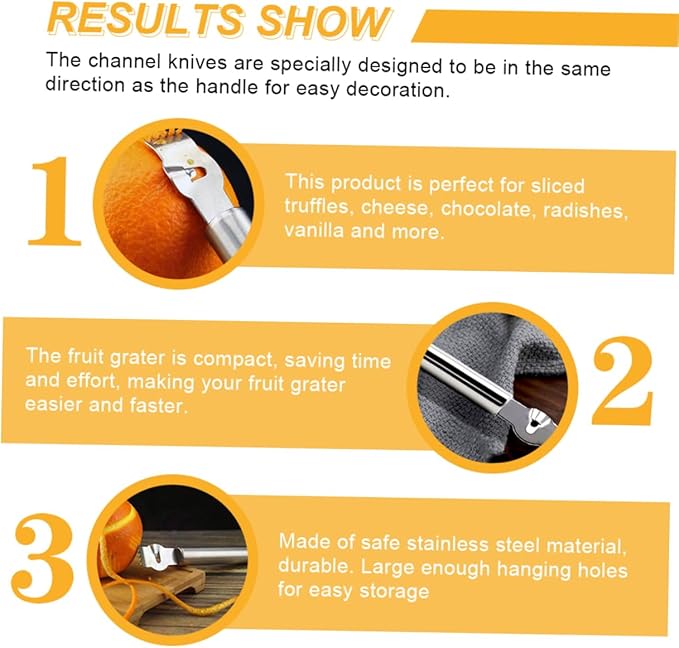 RESULTS SHOW

The channel knives are specially designed to be in the same direction as the handle for easy decoration.

1

This product is perfect for sliced truffles, cheese, chocolate, radishes, vanilla and more.

The fruit grater is compact, saving time and effort, making your fruit grater easier and faster.

2

3

Made of safe stainless steel material, durable. Large enough hanging holes for easy storage