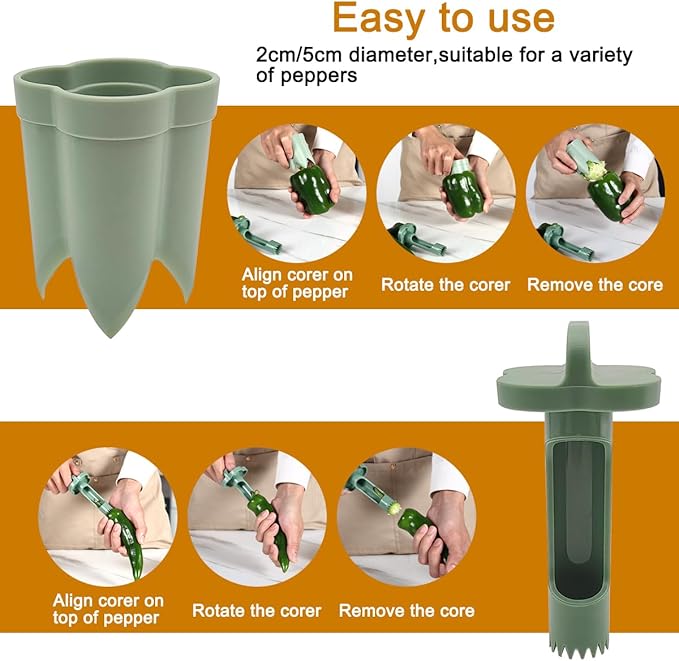 Easy to use

2cm/5cm diameter,suitable for a variety of peppers

Align corer on top of pepper

Rotate the corer

Remove the core

Align corer on top of pepper

Rotate the corer

Remove the core