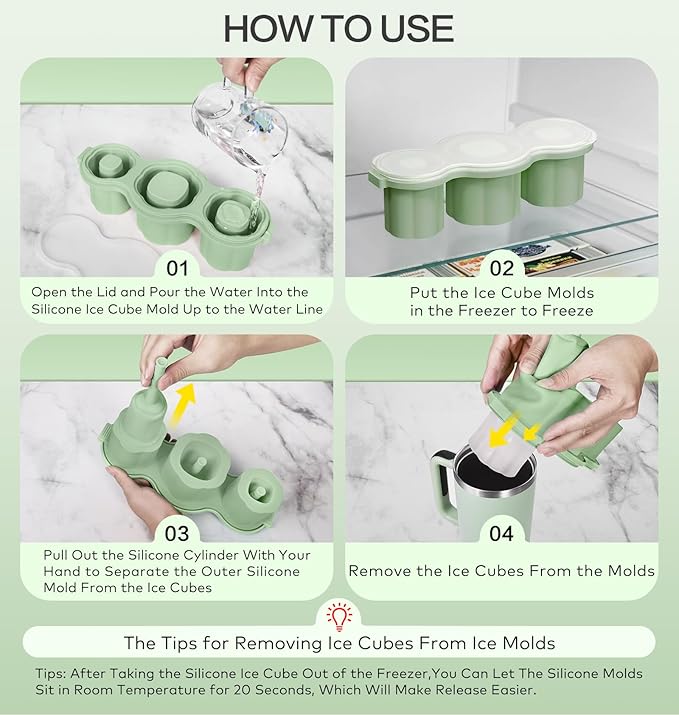 HOW TO USE

01

Open the Lid and Pour the Water Into the Silicone Ice Cube Mold Up to the Water Line

02

Put the Ice Cube Molds in the Freezer to Freeze

03

Pull Out the Silicone Cylinder With Your Hand to Separate the Outer Silicone Mold From the Ice Cubes

04

Remove the Ice Cubes From the Molds

The Tips for Removing Ice Cubes From Ice Molds

Tips: After Taking the Silicone Ice Cube Out of the Freezer,You Can Let The Silicone Molds Sit in Room Temperature for 20 Seconds, Which Will Make Release Easier.