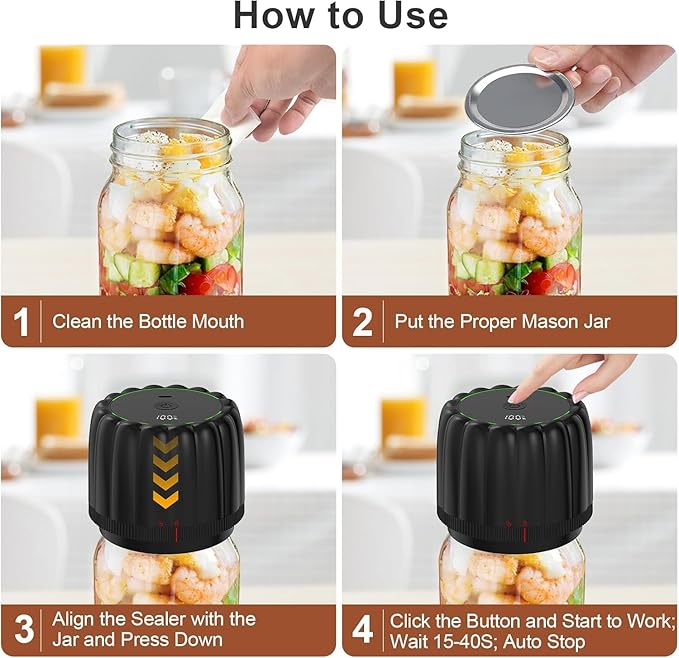 How to Use

1 Clean the Bottle Mouth

2 Put the Proper Mason Jar

100%

3 Align the Sealer with the Jar and Press Down

100%

4 Click the Button and Start to Work; Wait 15-40S; Auto Stop