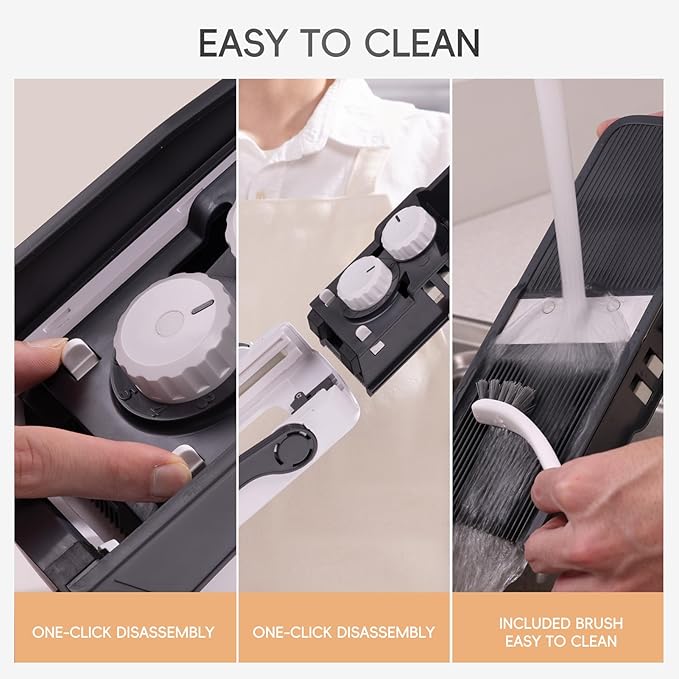 EASY TO CLEAN

ONE-CLICK DISASSEMBLY

ONE-CLICK DISASSEMBLY

INCLUDED BRUSH
EASY TO CLEAN