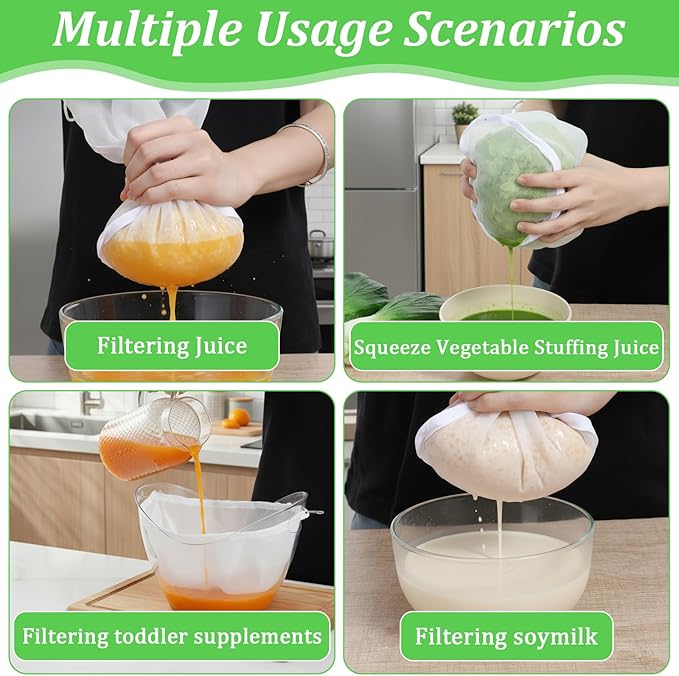 Multiple Usage Scenarios

Filtering Juice

Squeeze Vegetable Stuffing Juice

Filtering toddler supplements

Filtering soymilk