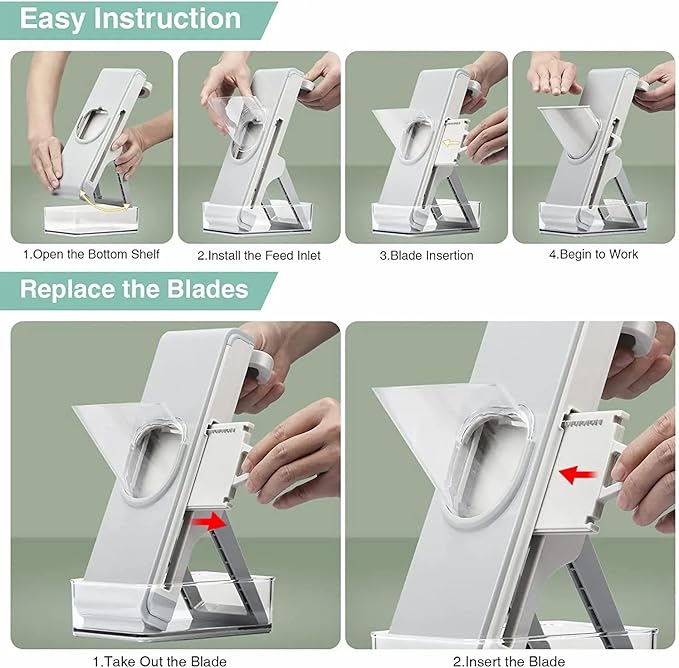 Easy Instruction

1.Open the Bottom Shelf

2.Install the Feed Inlet

3.Blade Insertion

4.Begin to Work

Replace the Blades

1.Take Out the Blade

2.Insert the Blade