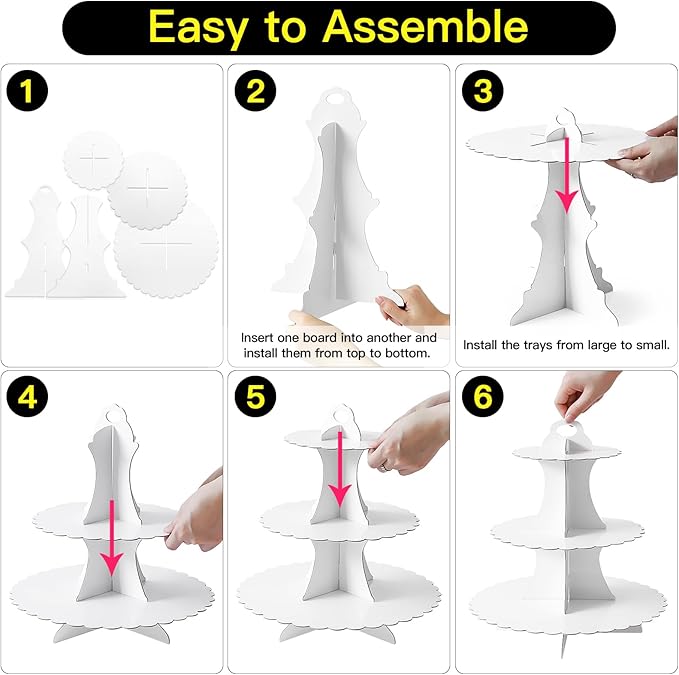 Easy to Assemble

1

2

Insert one board into another and install them from top to bottom.

3

Install the trays from large to small.

4

5

6