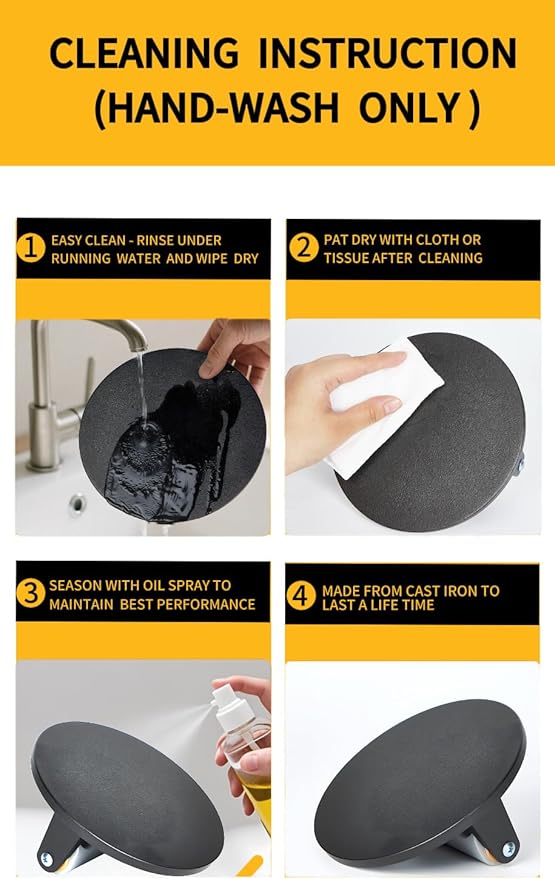 CLEANING INSTRUCTION
(HAND-WASH ONLY )

1 EASY CLEAN - RINSE UNDER RUNNING WATER AND WIPE DRY

2 PAT DRY WITH CLOTH OR TISSUE AFTER CLEANING

3 SEASON WITH OIL SPRAY TO MAINTAIN BEST PERFORMANCE

4 MADE FROM CAST IRON TO LAST A LIFE TIME