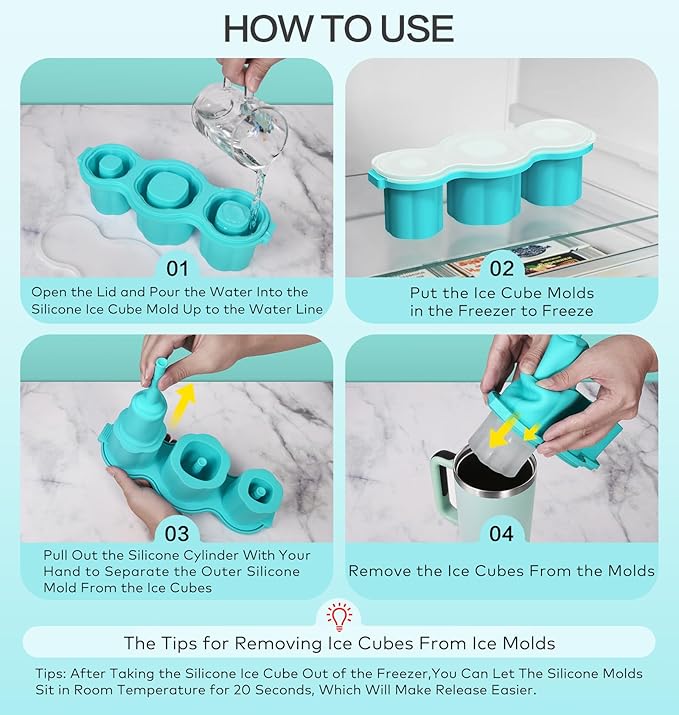 HOW TO USE

01

Open the Lid and Pour the Water Into the Silicone Ice Cube Mold Up to the Water Line

02

Put the Ice Cube Molds in the Freezer to Freeze

03

Pull Out the Silicone Cylinder With Your Hand to Separate the Outer Silicone Mold From the Ice Cubes

04

Remove the Ice Cubes From the Molds

The Tips for Removing Ice Cubes From Ice Molds

Tips: After Taking the Silicone Ice Cube Out of the Freezer,You Can Let The Silicone Molds Sit in Room Temperature for 20 Seconds, Which Will Make Release Easier.