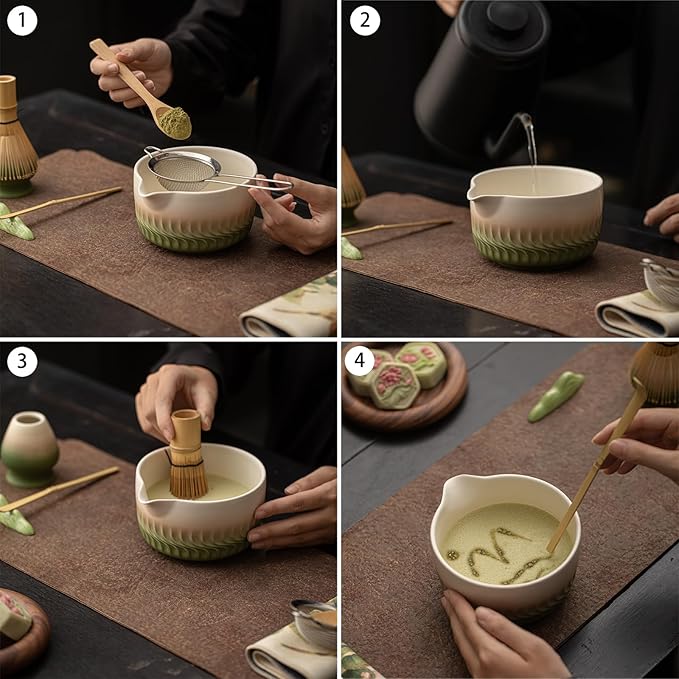 1

2

3

4