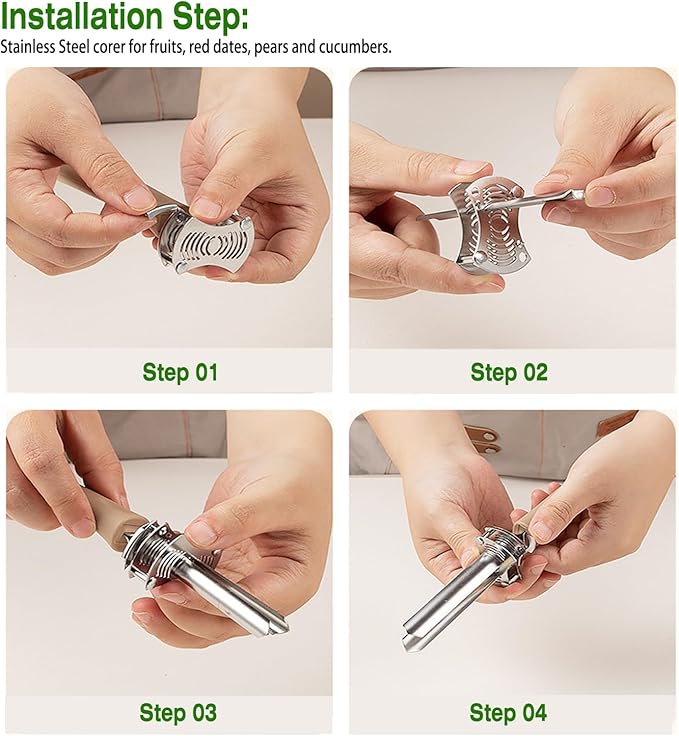 Installation Step:
Stainless Steel corer for fruits, red dates, pears and cucumbers.

Step 01

Step 02

Step 03

Step 04