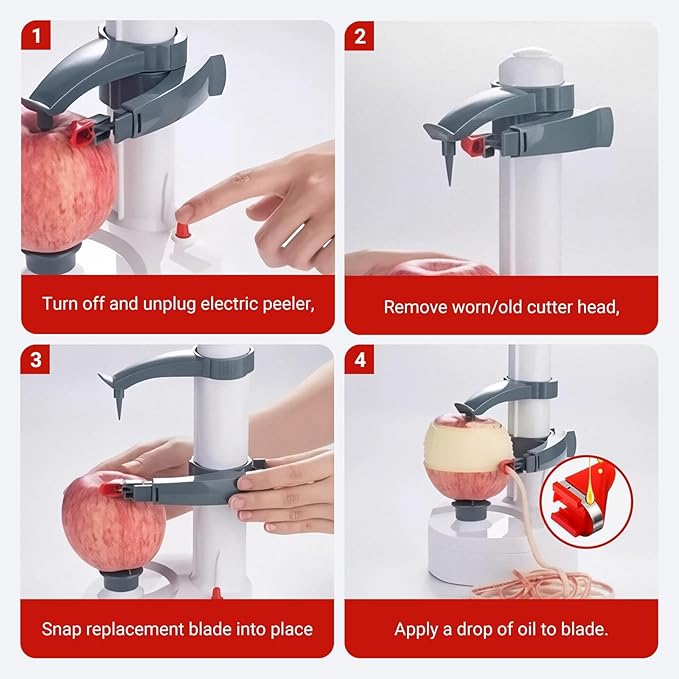 1

Turn off and unplug electric peeler,

2

Remove worn/old cutter head,

3

Snap replacement blade into place

4

Apply a drop of oil to blade.