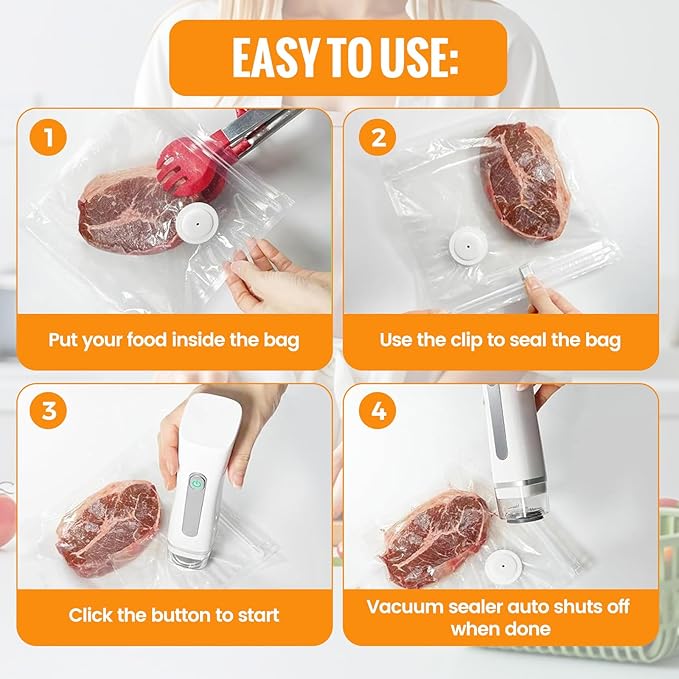 EASY TO USE:

1

Put your food inside the bag

2

Use the clip to seal the bag

3

Click the button to start

4

Vacuum sealer auto shuts off when done