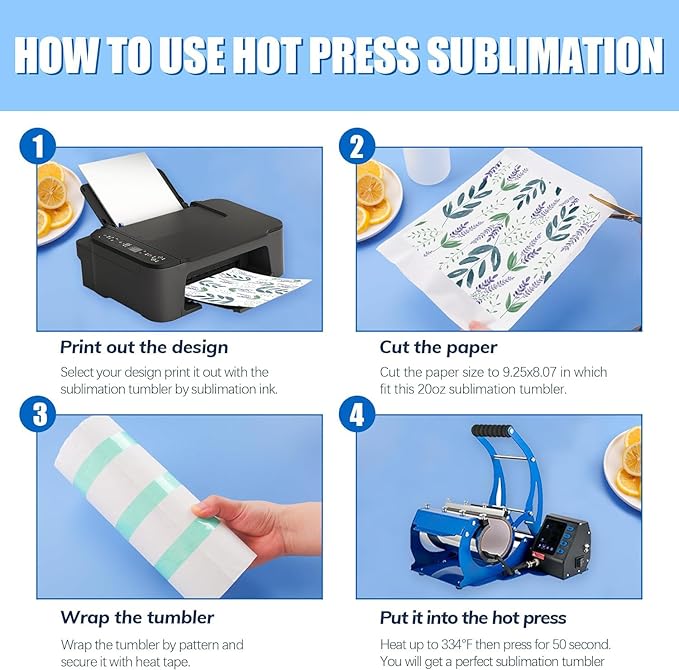 HOW TO USE HOT PRESS SUBLIMATION

1

Print out the design

Select your design print it out with the sublimation tumbler by sublimation ink.

2

Cut the paper

Cut the paper size to 9.25x8.07 in which fit this 20oz sublimation tumbler.

3

Wrap the tumbler

Wrap the tumbler by pattern and secure it with heat tape.

4

Put it into the hot press

Heat up to 334°F then press for 50 second. You will get a perfect sublimation tumbler