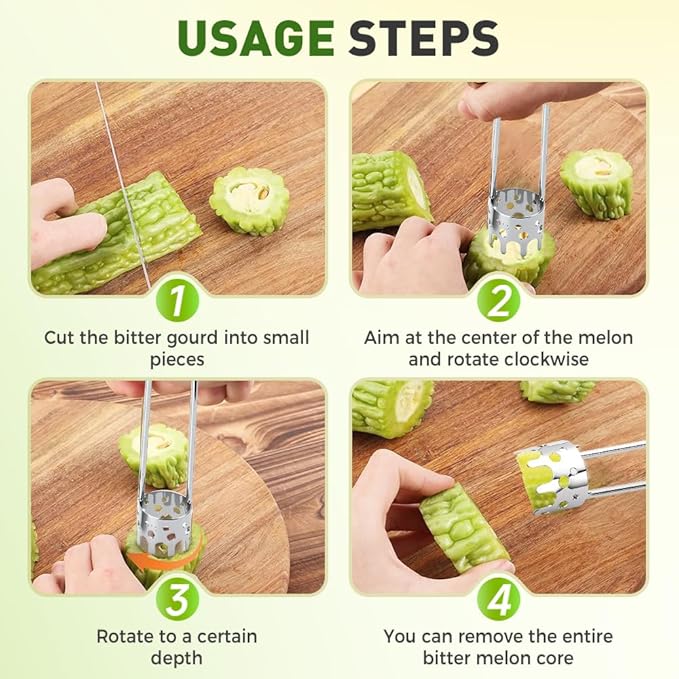 USAGE STEPS

1
Cut the bitter gourd into small pieces

2
Aim at the center of the melon and rotate clockwise

3
Rotate to a certain depth

4
You can remove the entire bitter melon core