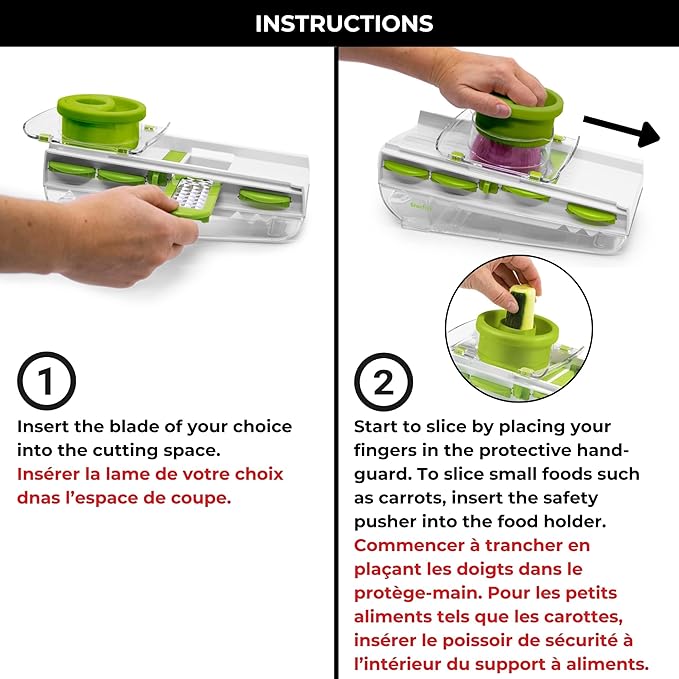 INSTRUCTIONS

1

Insert the blade of your choice into the cutting space.
Insérer la lame de votre choix dnas l'espace de coupe.

2

Start to slice by placing your fingers in the protective hand-guard. To slice small foods such as carrots, insert the safety pusher into the food holder.
Commencer à trancher en plaçant les doigts dans le protège-main. Pour les petits aliments tels que les carottes, insérer le poissoir de sécurité à l'intérieur du support à aliments.