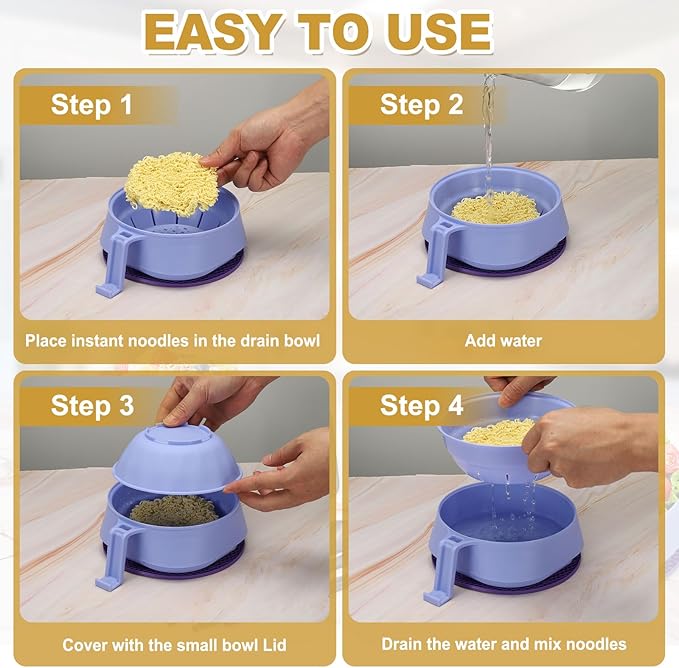 EASY TO USE

Step 1

Place instant noodles in the drain bowl

Step 2

Add water

Step 3

Cover with the small bowl Lid

Step 4

Drain the water and mix noodles