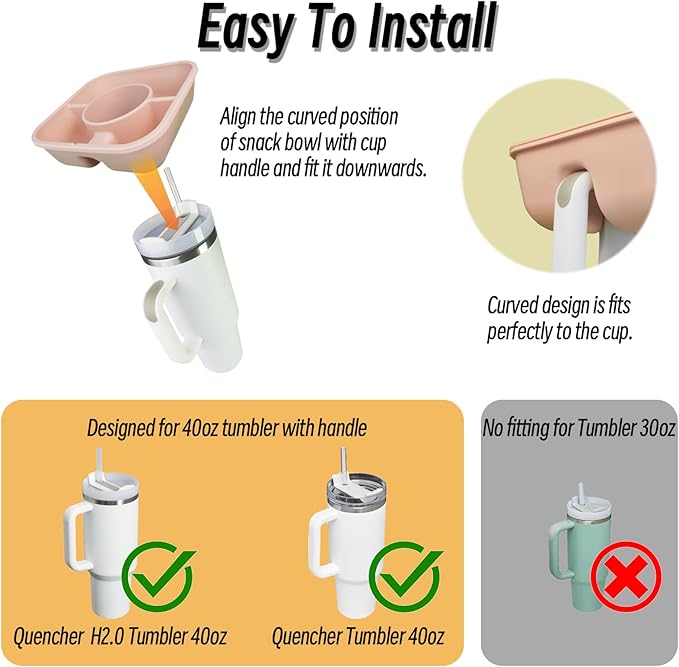 Easy To Install

Align the curved position of snack bowl with cup handle and fit it downwards.

Curved design is fits perfectly to the cup.

Designed for 40oz tumbler with handle

Quencher H2.0 Tumbler 40oz

Quencher Tumbler 40oz

No fitting for Tumbler 30oz