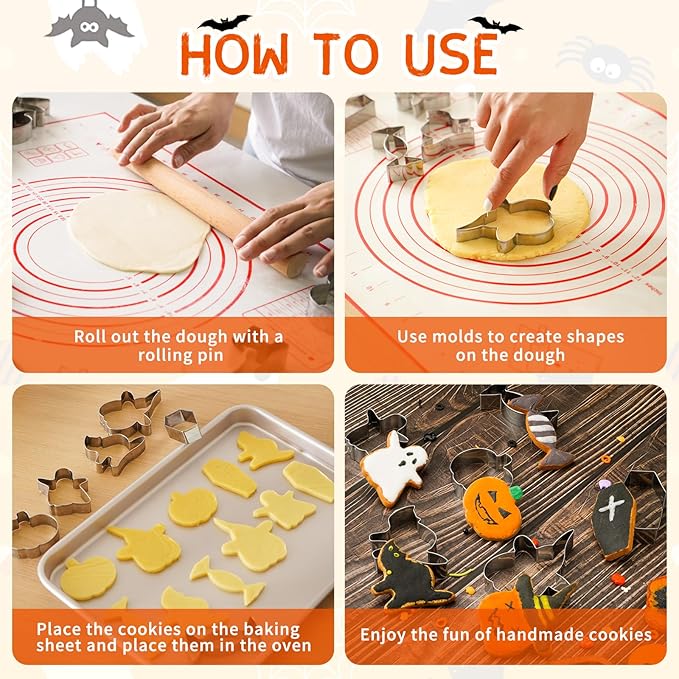 HOW TO USE

Roll out the dough with a rolling pin

Use molds to create shapes on the dough

Place the cookies on the baking sheet and place them in the oven

Enjoy the fun of handmade cookies