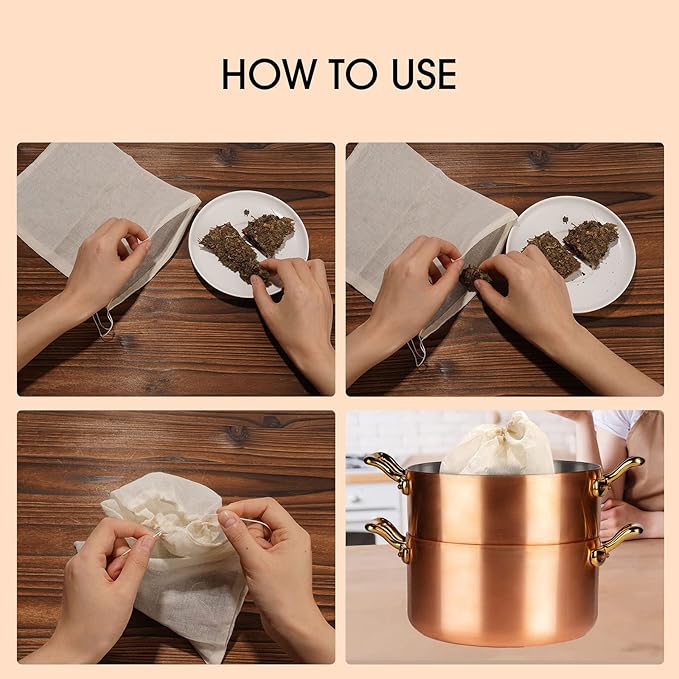 HOW TO USE