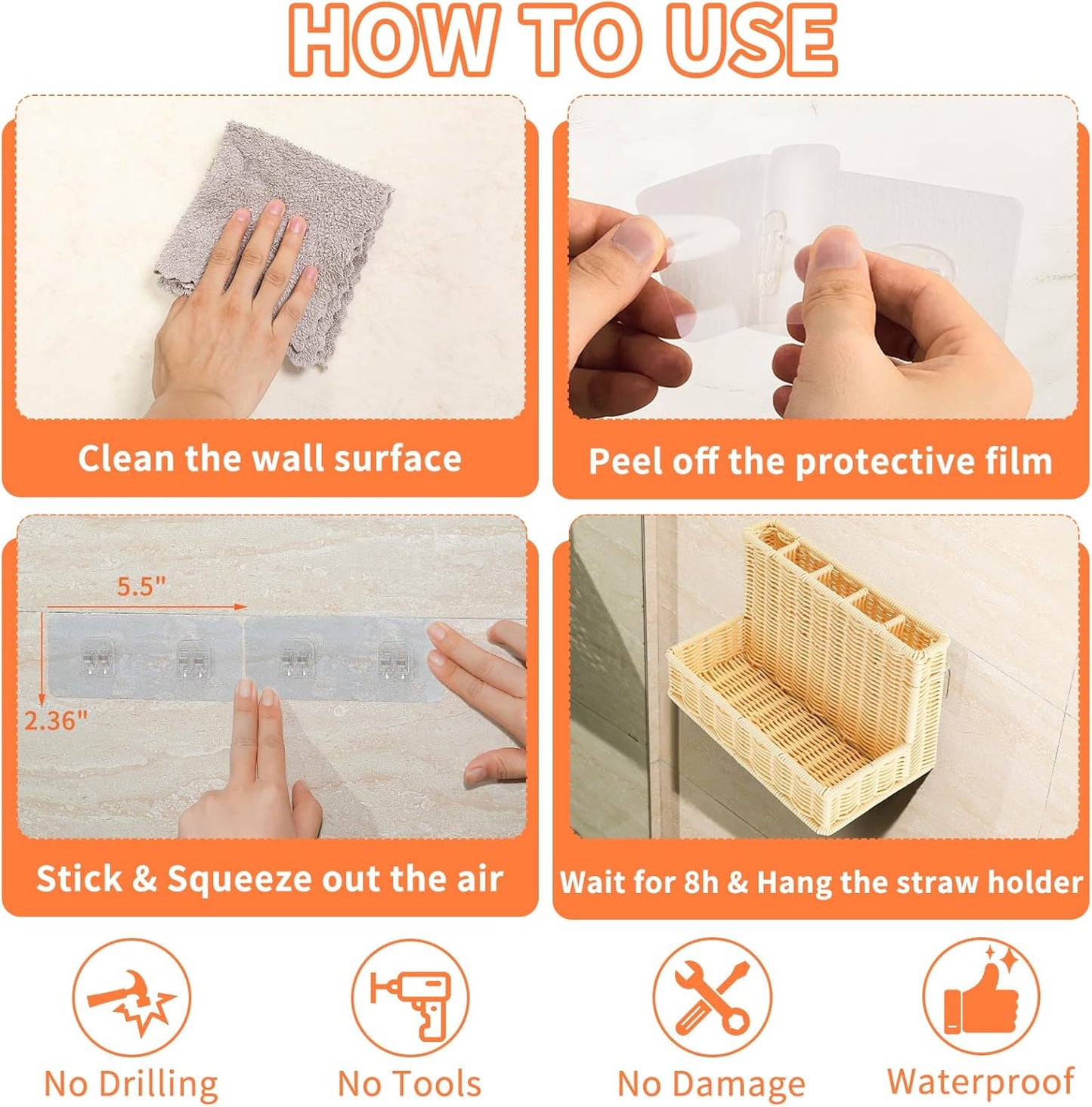 HOW TO USE

Clean the wall surface

Peel off the protective film

5.5"

2.36"

Stick & Squeeze out the air

Wait for 8h & Hang the straw holder

No Drilling

No Tools

No Damage

Waterproof