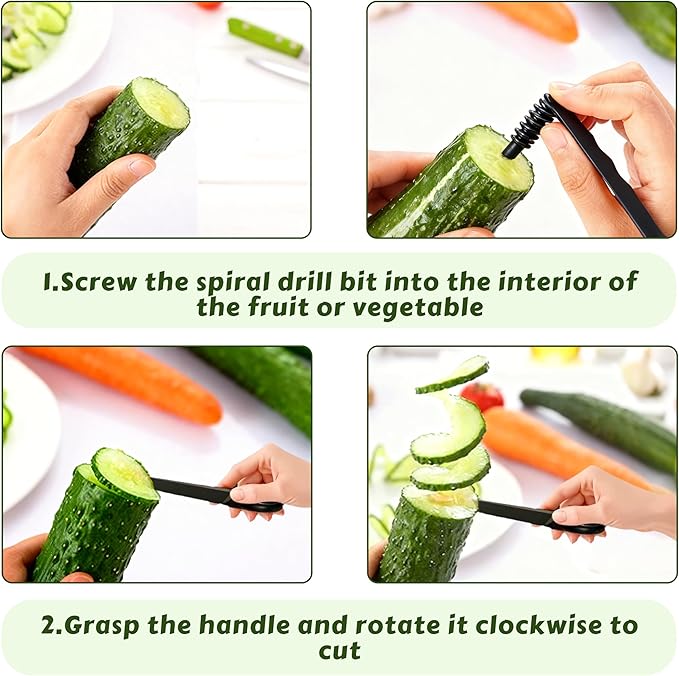 1.Screw the spiral drill bit into the interior of the fruit or vegetable

2.Grasp the handle and rotate it clockwise to cut