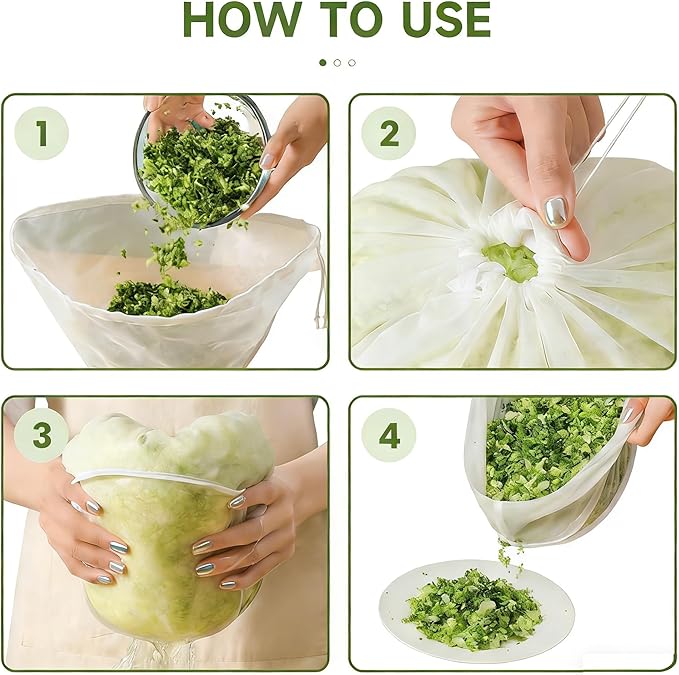 HOW TO USE

1

2

3

4